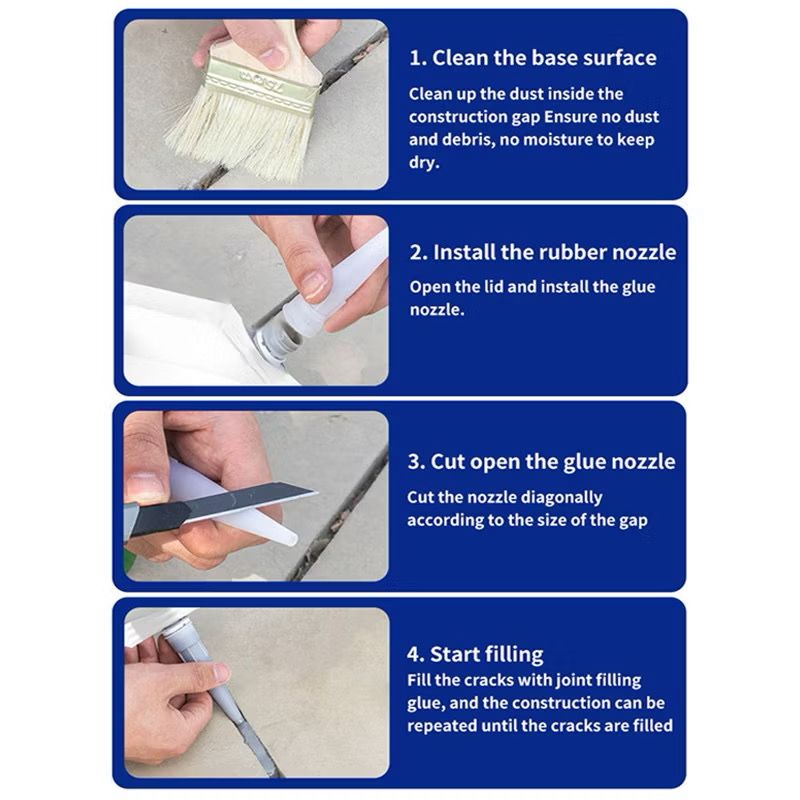 1. Clean the base surface

Clean up the dust inside the construction gap Ensure no dust and debris, no moisture to keep dry.

2. Install the rubber nozzle

Open the lid and install the glue nozzle.

3. Cut open the glue nozzle

Cut the nozzle diagonally according to the size of the gap

4. Start filling

Fill the cracks with joint filling glue, and the construction can be repeated until the cracks are filled