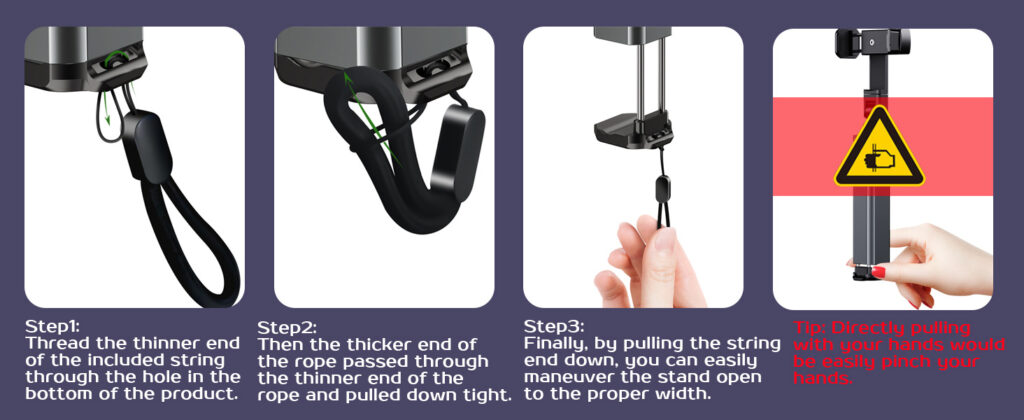 Step1:
Thread the thinner end of the included string through the hole in the bottom of the product.

Step2:
Then the thicker end of the rope passed through the thinner end of the rope and pulled down tight.

Step3:
Finally, by pulling the string end down, you can easily maneuver the stand open to the proper width.

Tip: Directly pulling with your hands would be easily pinch your hands.